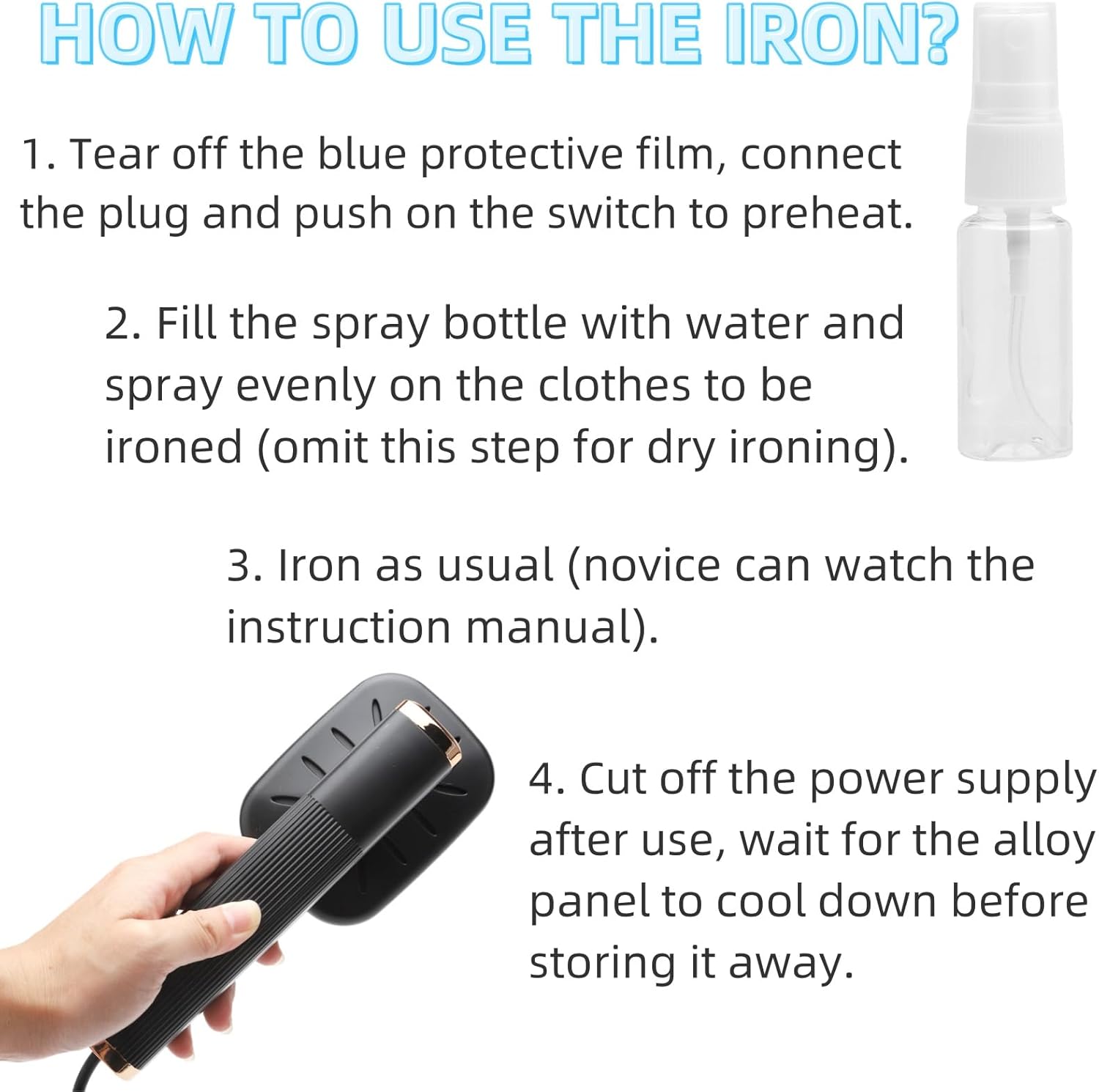 HOW TO USE THE IRON?

1. Tear off the blue protective film, connect the plug and push on the switch to preheat.

2. Fill the spray bottle with water and spray evenly on the clothes to be ironed (omit this step for dry ironing).

3. Iron as usual (novice can watch the instruction manual).

4. Cut off the power supply after use, wait for the alloy panel to cool down before storing it away.